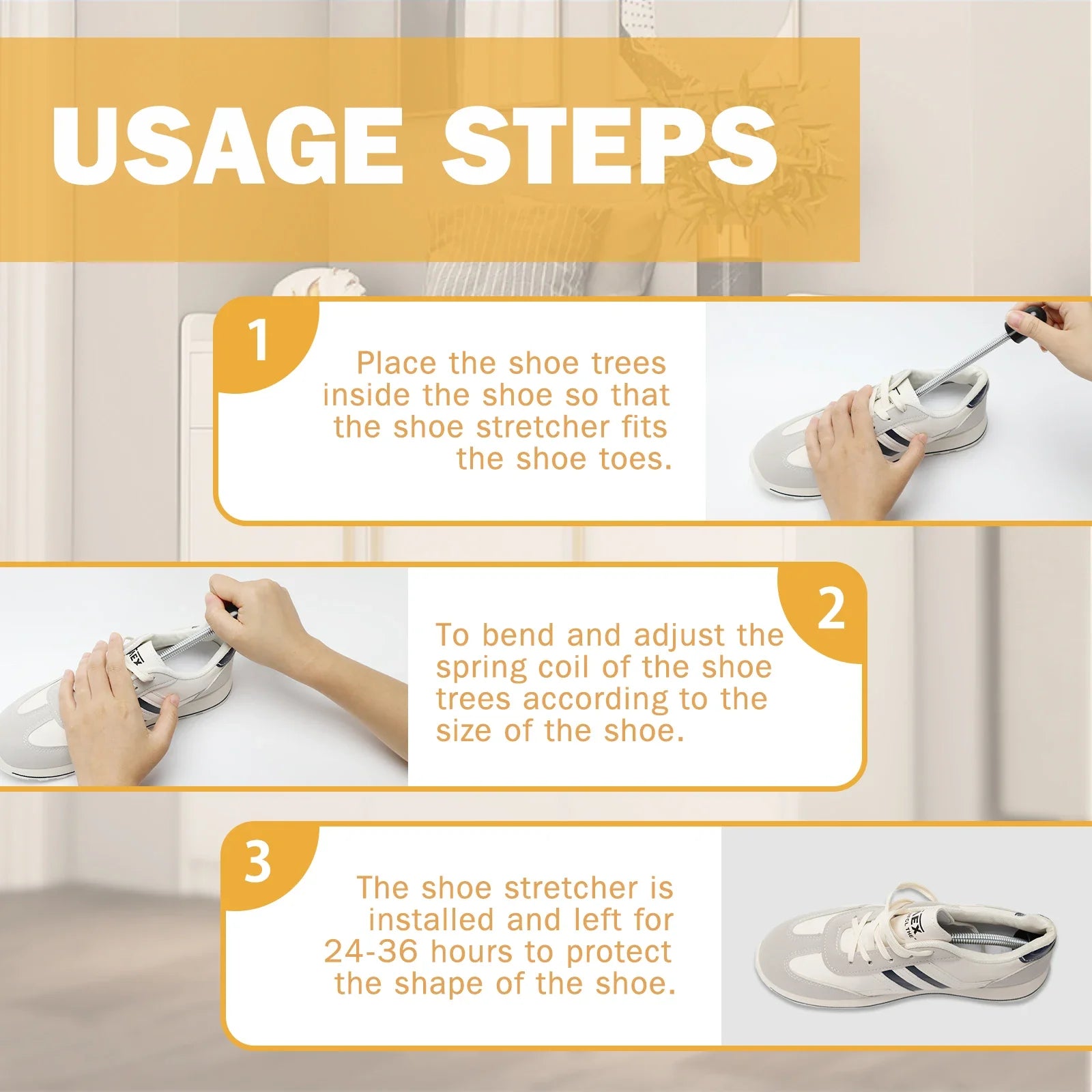 USAGE STEPS

1

Place the shoe trees inside the shoe so that the shoe stretcher fits the shoe toes.

2

To bend and adjust the spring coil of the shoe trees according to the size of the shoe.

3

The shoe stretcher is installed and left for 24-36 hours to protect the shape of the shoe.